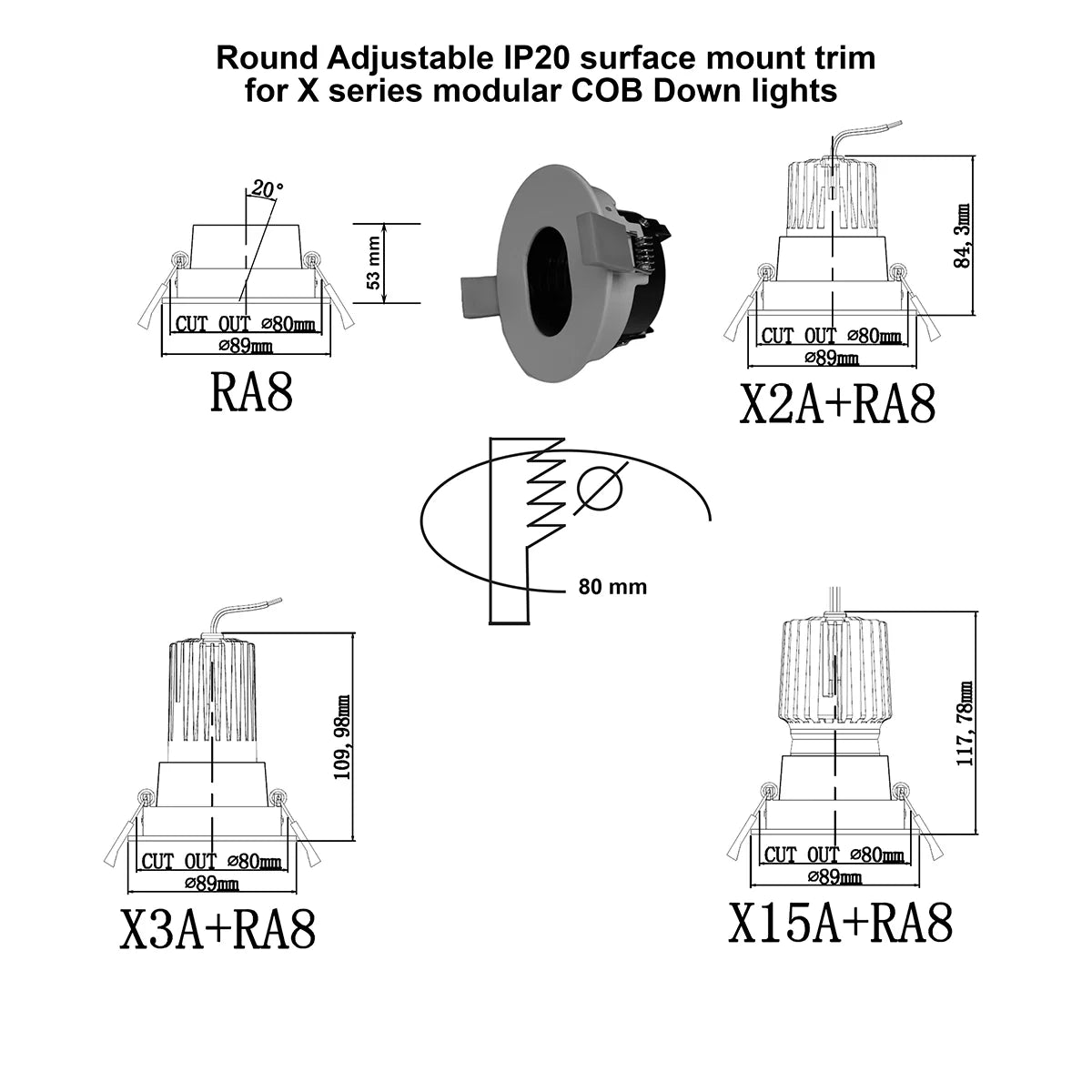 Round Adjustable IP20 surface mount trim for X series modular COB Down lights

20°

53 mm

CUT OUT ⌀80mm

⌀89mm

RA8

84, 3mm

CUT OUT ⌀80mm

⌀89mm

X2A+RA8

80 mm

109, 98mm

CUT OUT ⌀80mm

⌀89mm

X3A+RA8

117, 78mm

CUT OUT ⌀80mm

⌀89mm

X15A+RA8