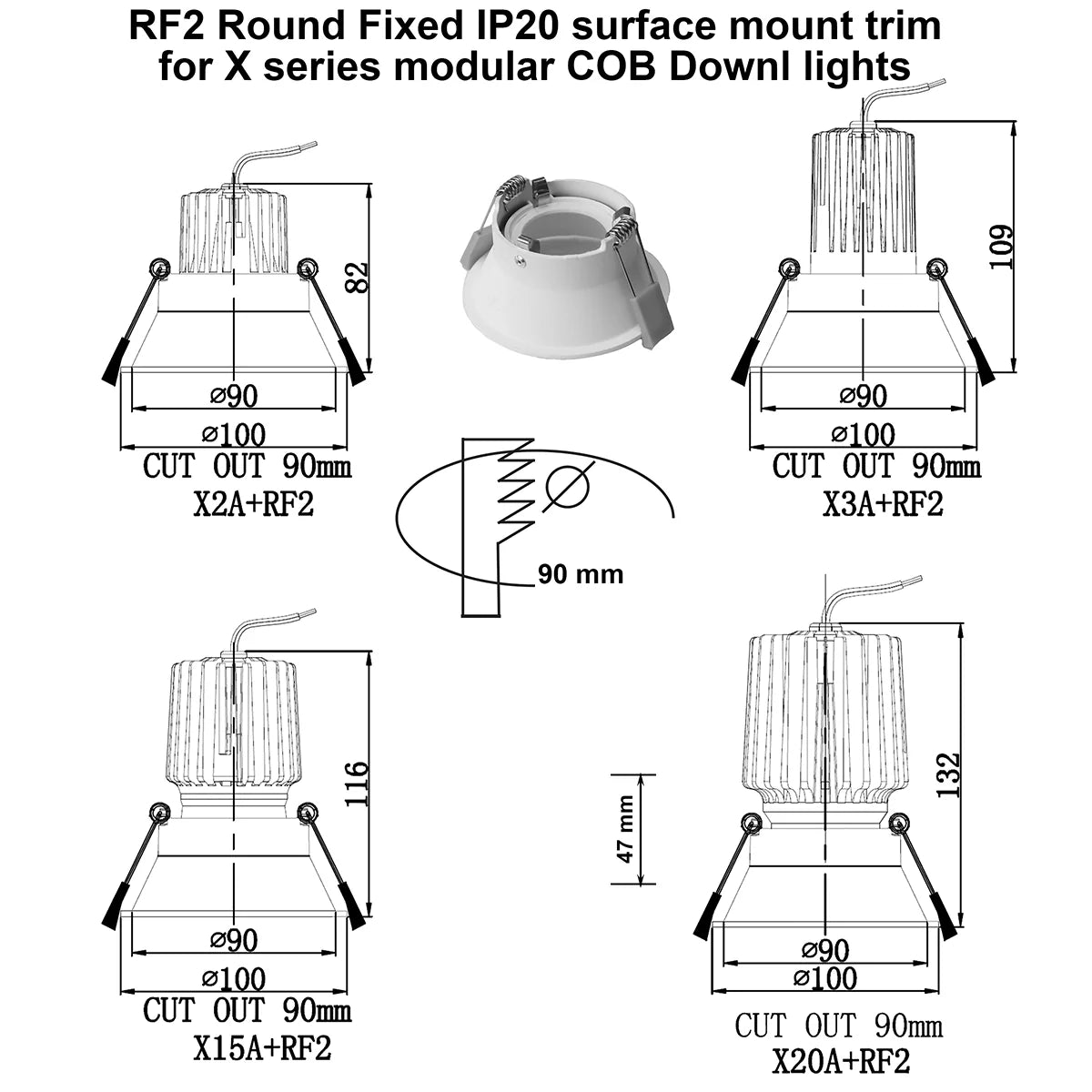 RF2 Round Fixed IP20 surface mount trim for X series modular COB Downl lights

82

⌀90

⌀100

CUT OUT 90mm

X2A+RF2

109

⌀90

⌀100

CUT OUT 90mm

X3A+RF2

90 mm

116

⌀90

⌀100

CUT OUT 90mm

X15A+RF2

47 mm

132

⌀90

⌀100

CUT OUT 90mm

X20A+RF2