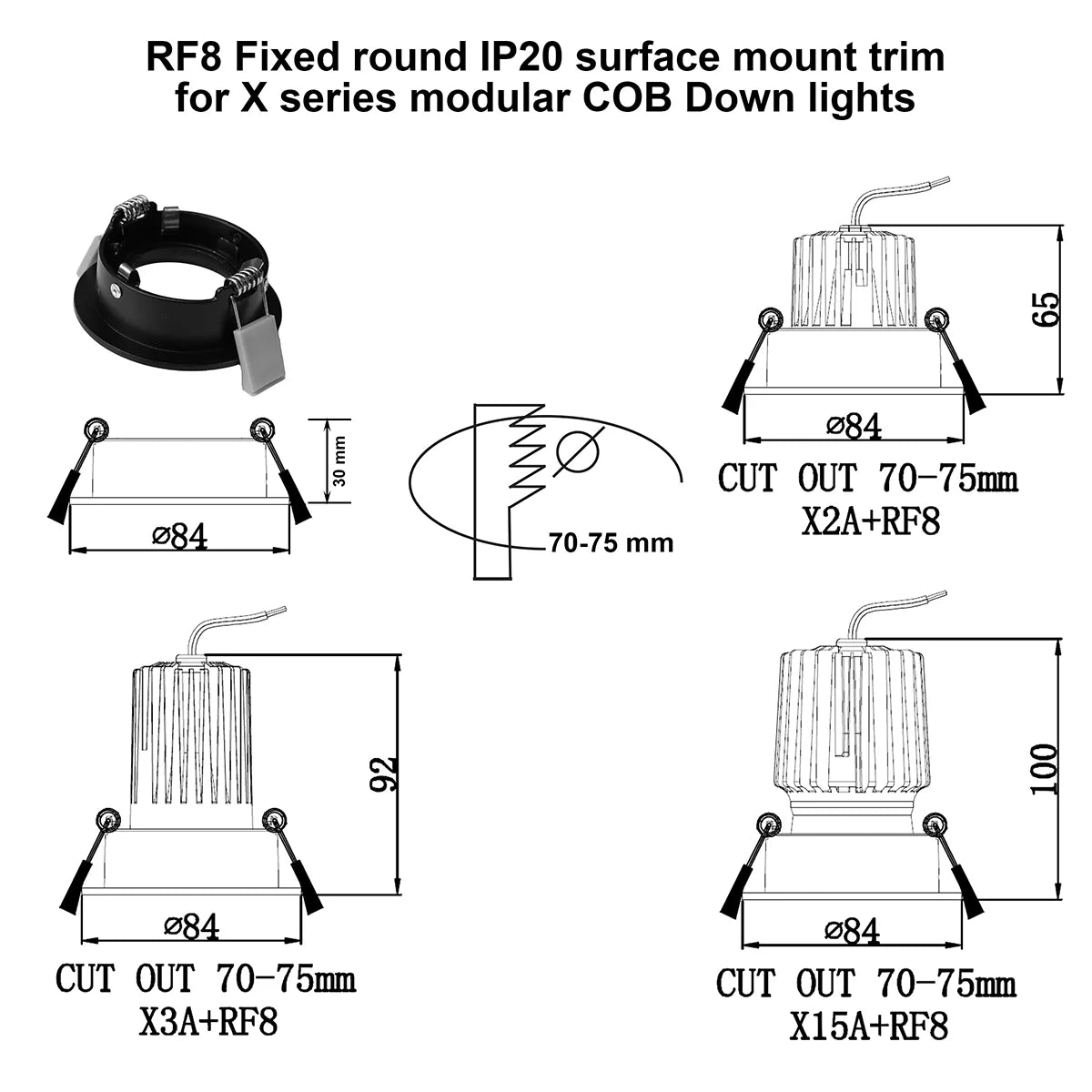 RF8 Fixed round IP20 surface mount trim for X series modular COB Down lights

30 mm

ø84

70-75 mm

65

ø84

CUT OUT 70-75mm
X2A+RF8

92

ø84

CUT OUT 70-75mm
X3A+RF8

100

ø84

CUT OUT 70-75mm
X15A+RF8